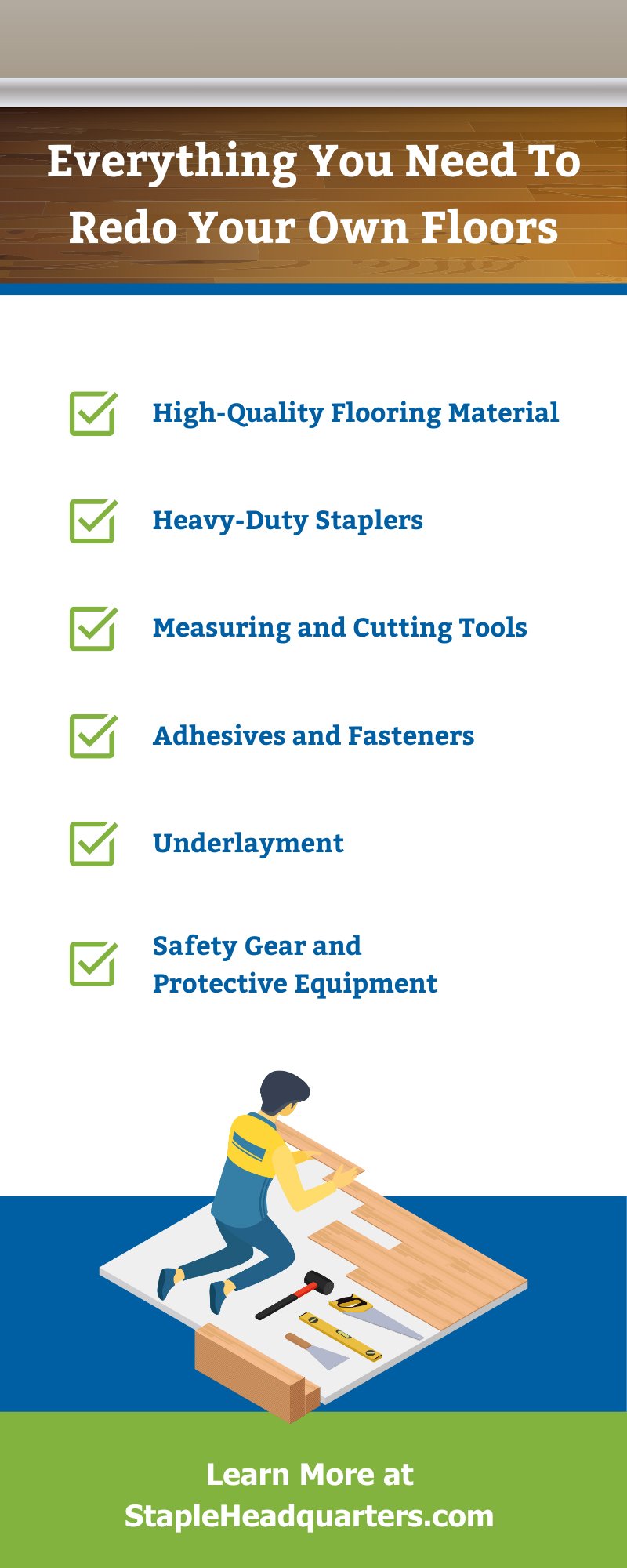 Everything You Need To Redo Your Own Floors

High-Quality Flooring Material

Heavy-Duty Staplers

Measuring and Cutting Tools

Adhesives and Fasteners

Underlayment

Safety Gear and Protective Equipment

Learn More at StapleHeadquarters.com