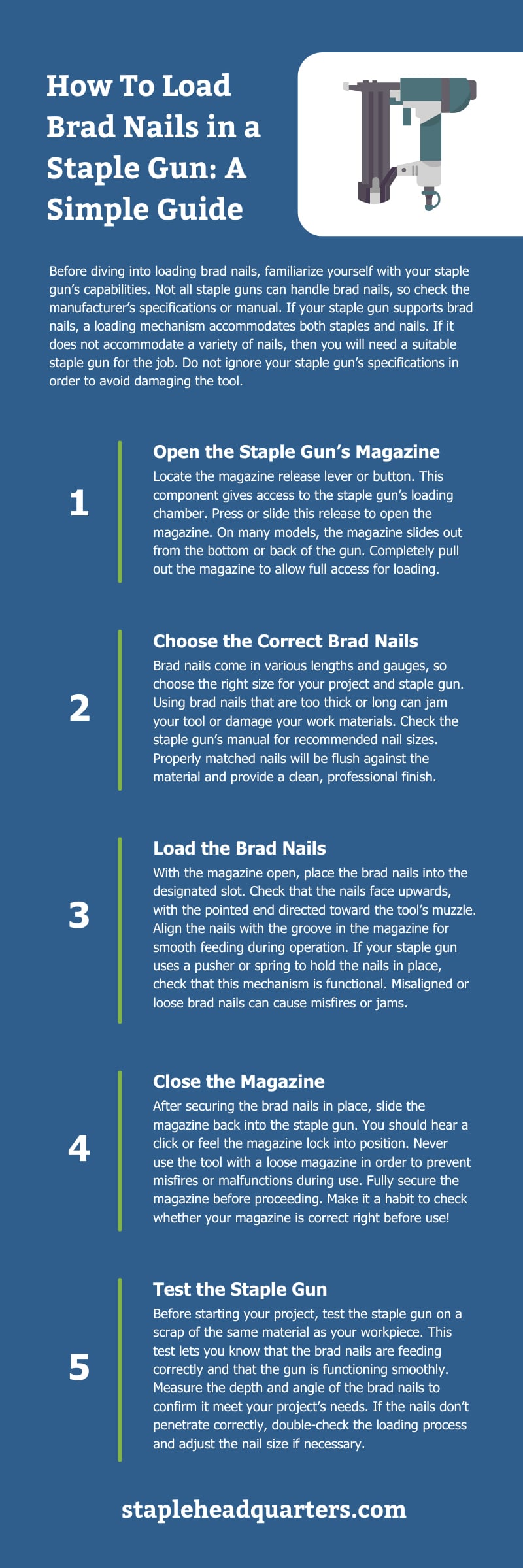 How To Load Brad Nails in a Staple Gun: A Simple Guide

Before diving into loading brad nails, familiarize yourself with your staple gun's capabilities. Not all staple guns can handle brad nails, so check the manufacturer's specifications or manual. If your staple gun supports brad nails, a loading mechanism accommodates both staples and nails. If it does not accommodate a variety of nails, then you will need a suitable staple gun for the job. Do not ignore your staple gun's specifications in order to avoid damaging the tool.

1

Open the Staple Gun's Magazine

Locate the magazine release lever or button. This component gives access to the staple gun's loading chamber. Press or slide this release to open the magazine. On many models, the magazine slides out from the bottom or back of the gun. Completely pull out the magazine to allow full access for loading.

2

Choose the Correct Brad Nails

Brad nails come in various lengths and gauges, so choose the right size for your project and staple gun. Using brad nails that are too thick or long can jam your tool or damage your work materials. Check the staple gun's manual for recommended nail sizes. Properly matched nails will be flush against the material and provide a clean, professional finish.

3

Load the Brad Nails

With the magazine open, place the brad nails into the designated slot. Check that the nails face upwards, with the pointed end directed toward the tool's muzzle. Align the nails with the groove in the magazine for smooth feeding during operation. If your staple gun uses a pusher or spring to hold the nails in place, check that this mechanism is functional. Misaligned or loose brad nails can cause misfires or jams.

4

Close the Magazine

After securing the brad nails in place, slide the magazine back into the staple gun. You should hear a click or feel the magazine lock into position. Never use the tool with a loose magazine in order to prevent misfires or malfunctions during use. Fully secure the magazine before proceeding. Make it a habit to check whether your magazine is correct right before use!

5

Test the Staple Gun

Before starting your project, test the staple gun on a scrap of the same material as your workpiece. This test lets you know that the brad nails are feeding correctly and that the gun is functioning smoothly. Measure the depth and angle of the brad nails to confirm it meet your project's needs. If the nails don't penetrate correctly, double-check the loading process and adjust the nail size if necessary.

stapleheadquarters.com